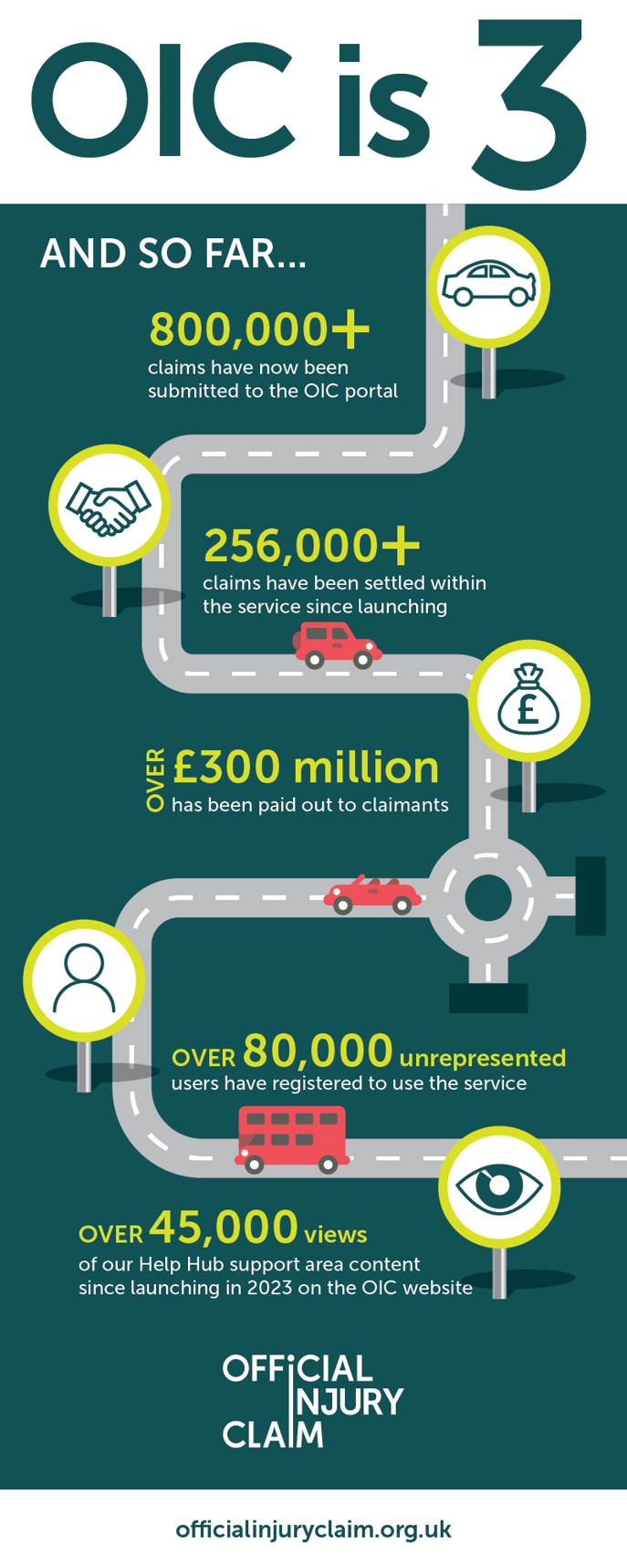 OIC is 3

AND SO FAR...

800,000+
claims have now been submitted to the OIC portal

256,000+
claims have been settled within the service since launching

£

OVER £300 million
has been paid out to claimants

OVER 80,000 unrepresented
users have registered to use the service

OVER 45,000 views
of our Help Hub support area content since launching in 2023 on the OIC website

OFFICIAL INJURY CLAIM

officialinjuryclaim.org.uk