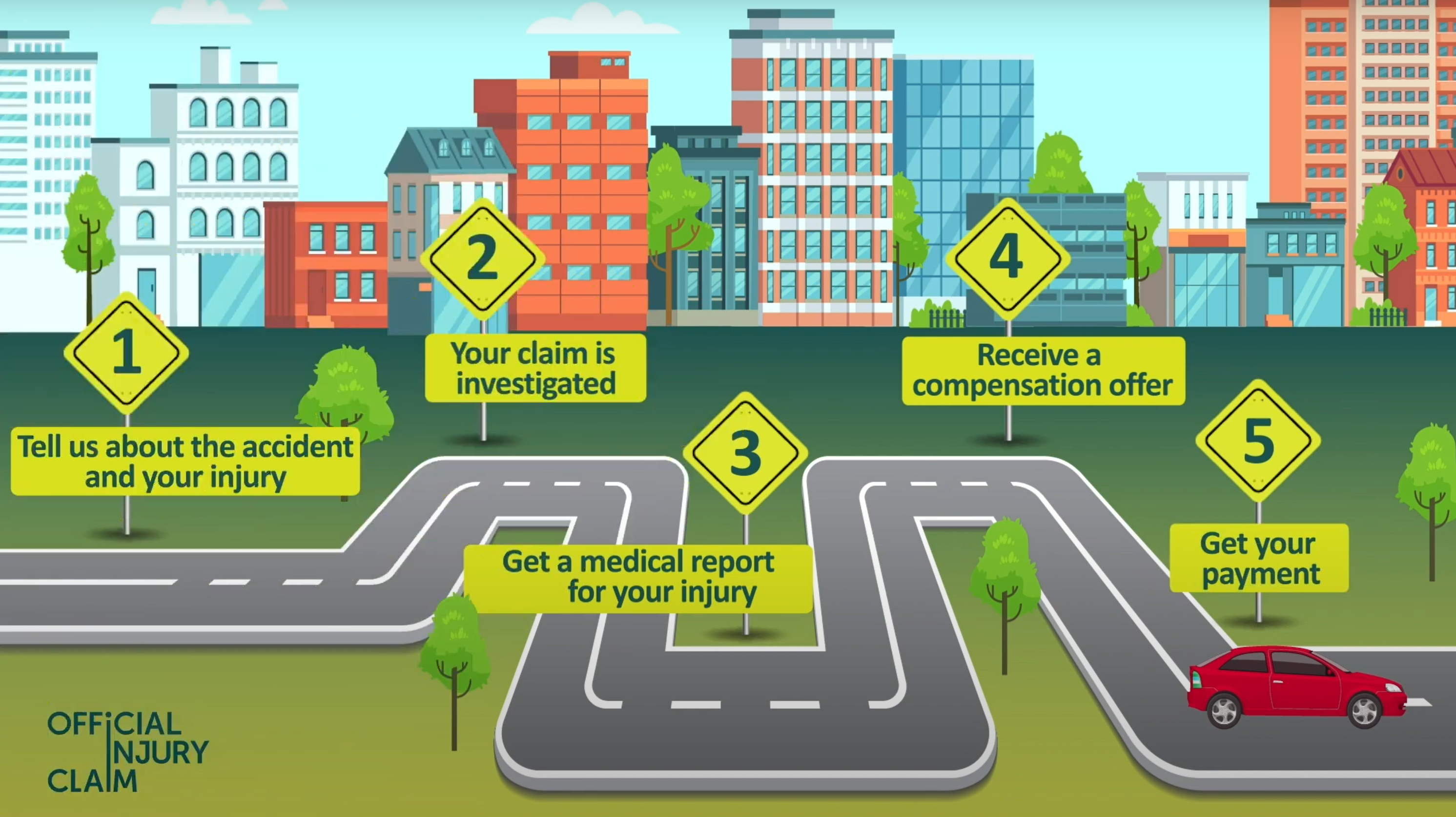 1
Tell us about the accident and your injury

2
Your claim is investigated

3
Get a medical report for your injury

4
Receive a compensation offer

5
Get your payment

OFFICIAL
INJURY
CLAIM